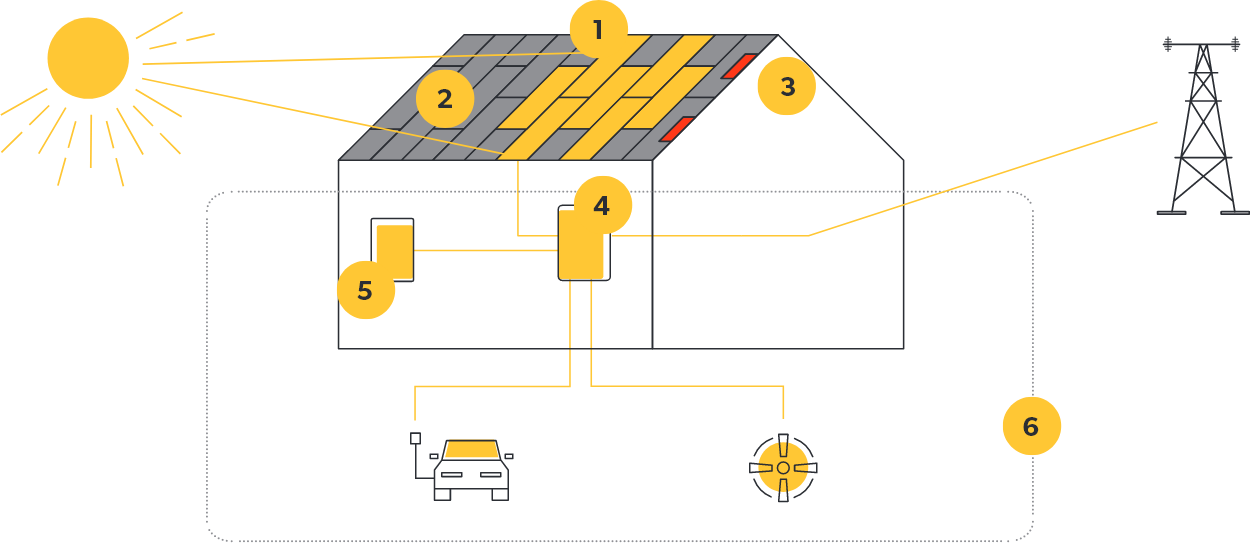 1
2
3
4
5
6